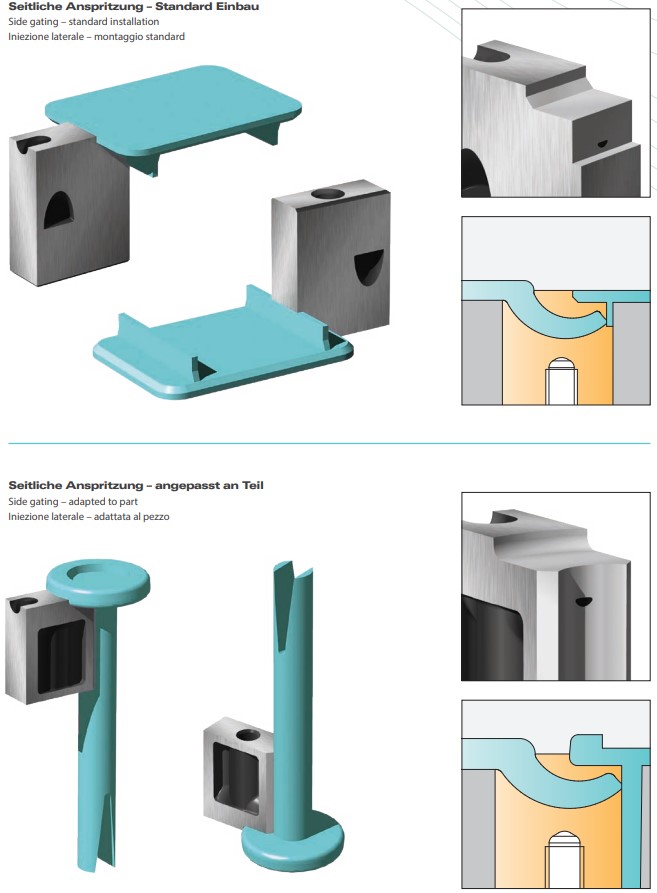 Seitliche Anspritzung – Standard Einbau
Side gating – standard installation
Iniezione laterale – montaggio standard

Seitliche Anspritzung – angepasst an Teil
Side gating – adapted to part
Iniezione laterale – adattata al pezzo